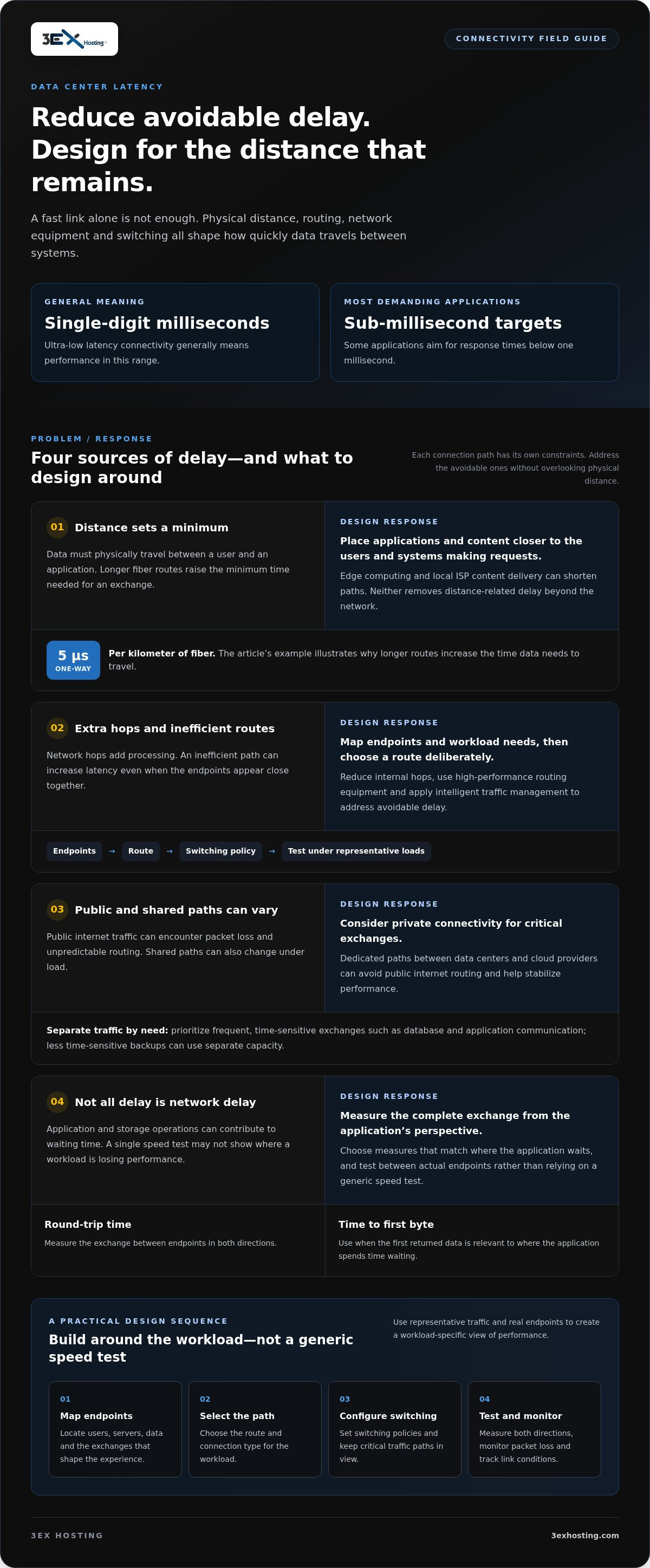 3EX Hosting

CONNECTIVITY FIELD GUIDE

DATA CENTER LATENCY

Reduce avoidable delay. Design for the distance that remains.

A fast link alone is not enough. Physical distance, routing, network equipment and switching all shape how quickly data travels between systems.

GENERAL MEANING

Single-digit milliseconds

Ultra-low latency connectivity generally means performance in this range.

MOST DEMANDING APPLICATIONS

Sub-millisecond targets

Some applications aim for response times below one millisecond.

PROBLEM / RESPONSE

Four sources of delay—and what to design around

Each connection path has its own constraints. Address the avoidable ones without overlooking physical distance.

01 Distance sets a minimum

Data must physically travel between a user and an application. Longer fiber routes raise the minimum time needed for an exchange.

DESIGN RESPONSE

Place applications and content closer to the users and systems making requests.

Edge computing and local ISP content delivery can shorten paths. Neither removes distance-related delay beyond the network.

5 µs
ONE-WAY

Per kilometer of fiber. The article's example illustrates why longer routes increase the time data needs to travel.

02 Extra hops and inefficient routes

Network hops add processing. An inefficient path can increase latency even when the endpoints appear close together.

DESIGN RESPONSE

Map endpoints and workload needs, then choose a route deliberately.

Reduce internal hops, use high-performance routing equipment and apply intelligent traffic management to address avoidable delay.

Endpoints → Route → Switching policy → Test under representative loads

03 Public and shared paths can vary

Public internet traffic can encounter packet loss and unpredictable routing. Shared paths can also change under load.

DESIGN RESPONSE

Consider private connectivity for critical exchanges.

Dedicated paths between data centers and cloud providers can avoid public internet routing and help stabilize performance.

Separate traffic by need: prioritize frequent, time-sensitive exchanges such as database and application communication; less time-sensitive backups can use separate capacity.

04 Not all delay is network delay

Application and storage operations can contribute to waiting time. A single speed test may not show where a workload is losing performance.

DESIGN RESPONSE

Measure the complete exchange from the application's perspective.

Choose measures that match where the application waits, and test between actual endpoints rather than relying on a generic speed test.

Round-trip time

Measure the exchange between endpoints in both directions.

Time to first byte

Use when the first returned data is relevant to where the application spends time waiting.

A PRACTICAL DESIGN SEQUENCE

Build around the workload—not a generic speed test

Use representative traffic and real endpoints to create a workload-specific view of performance.

01
Map endpoints
Locate users, servers, data and the exchanges that shape the experience.

02
Select the path
Choose the route and connection type for the workload.

03
Configure switching
Set switching policies and keep critical traffic paths in view.

04
Test and monitor
Measure both directions, monitor packet loss and track link conditions.

3EX HOSTING

3exhosting.com